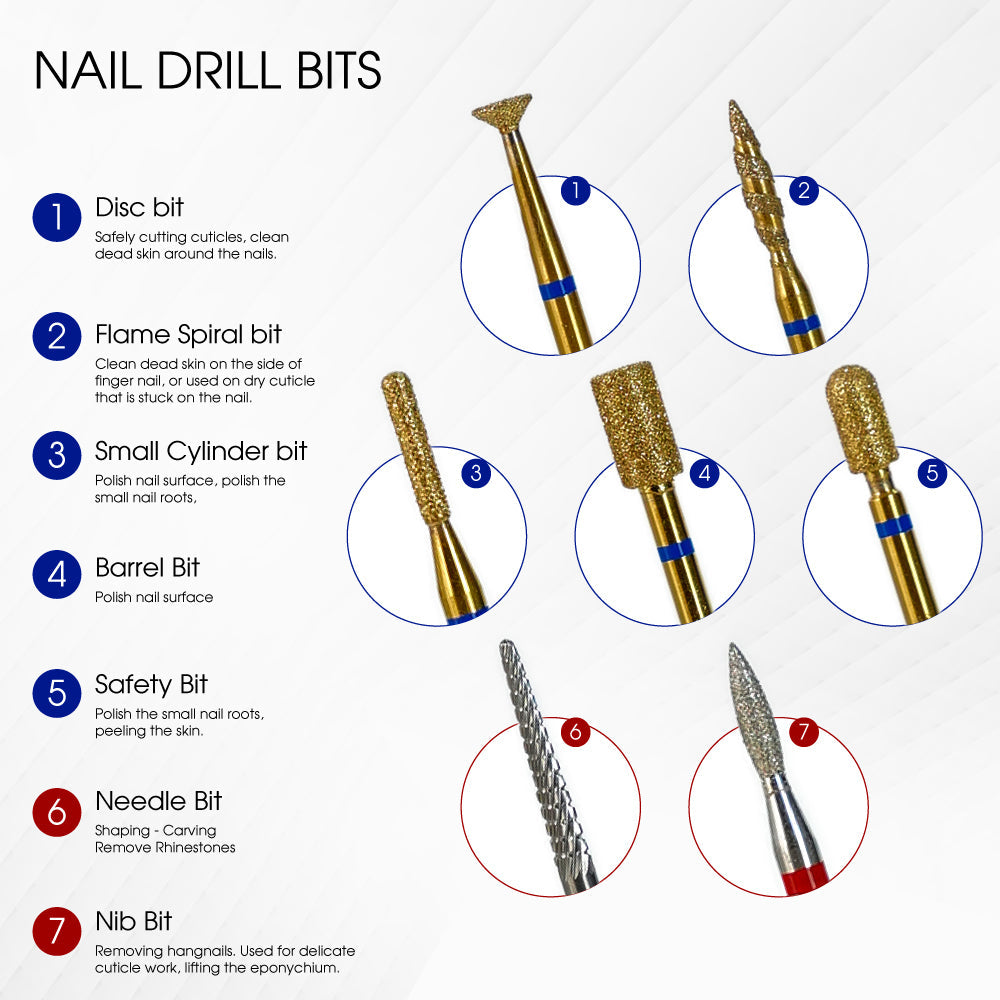 NAIL DRILL BITS

1 Disc bit
Safely cutting cuticles, clean dead skin around the nails.

2 Flame Spiral bit
Clean dead skin on the side of finger nail, or used on dry cuticle that is stuck on the nail.

3 Small Cylinder bit
Polish nail surface, polish the small nail roots,

4 Barrel Bit
Polish nail surface

5 Safety Bit
Polish the small nail roots, peeling the skin.

6 Needle Bit
Shaping - Carving
Remove Rhinestones

7 Nib Bit
Removing hangnails. Used for delicate cuticle work, lifting the eponychium.

1
2
3
4
5
6
7